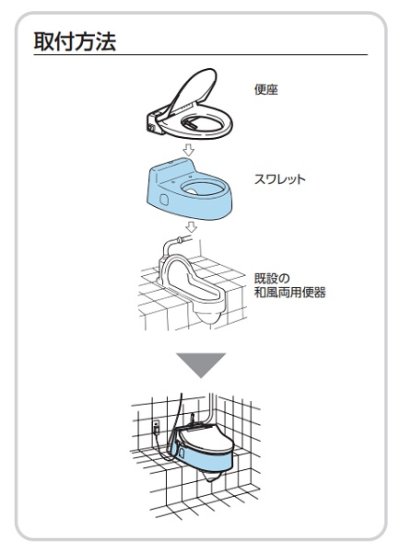 取付方法

便座

スワレット

既設の
和風両用便器