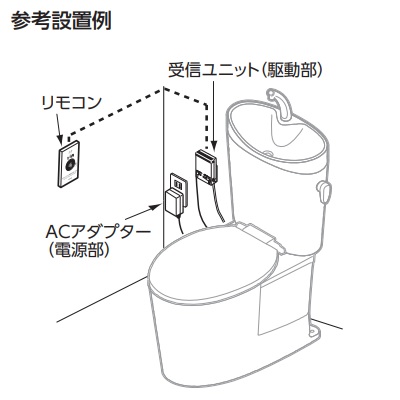 参考設置例

受信ユニット（駆動部）

リモコン

ACアダプター
（電源部）