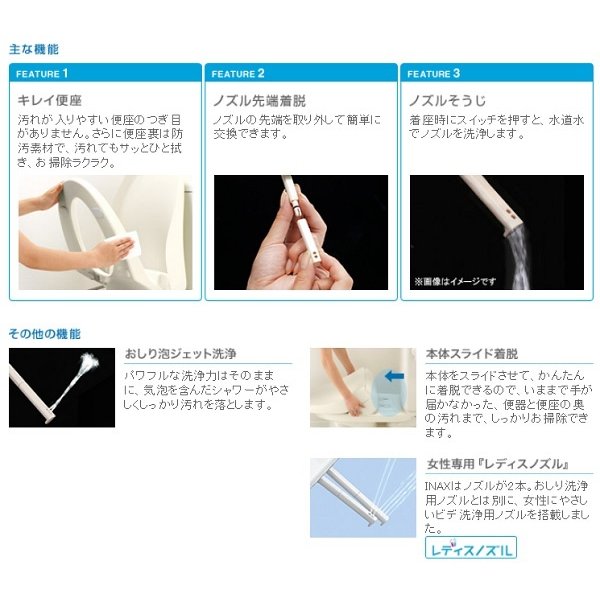 主な機能

FEATURE 1

キレイ便座

汚れが入りやすい便座のつぎ目がありません。さらに便座裏は防汚素材で、汚れてもサッとひと拭き、お掃除ラクラク。

FEATURE 2

ノズル先端着脱

ノズルの先端を取り外して簡単に交換できます。

FEATURE 3

ノズルそうじ

着座時にスイッチを押すと、水道水でノズルを洗浄します。

※画像はイメージです

その他の機能

おしり泡ジェット洗浄

パワフルな洗浄力はそのままに、気泡を含んだシャワーがやさしくしっかり汚れを落とします。

本体スライド着脱

本体をスライドさせて、かんたんに着脱できるので、いままで手が届かなかった、便器と便座の奥の汚れまで、しっかりお掃除できます。

女性専用『レディスノズル』

INAXはノズルが2本。おしり洗浄用ノズルとは別に、女性にやさしいビデ洗浄用ノズルを搭載しました。

レディスノズル