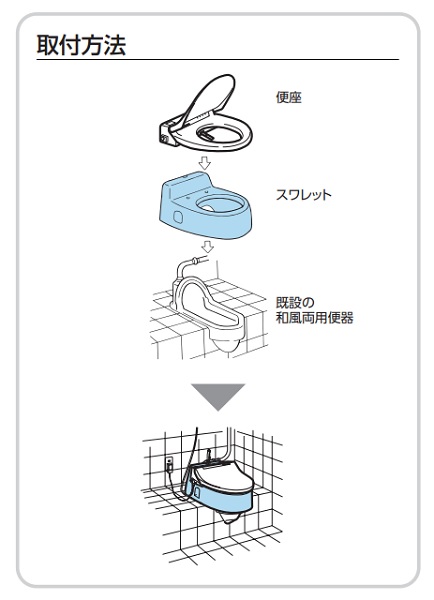 取付方法

便座

スワレット

既設の
和風両用便器