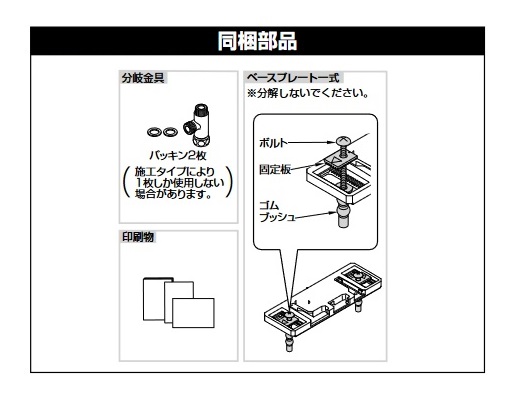 同梱部品

分岐金具

パッキン2枚

（施工タイプにより1枚しか使用しない場合があります。）

印刷物

ベースプレート一式
※分解しないでください。

ボルト

固定板

ゴムブッシュ