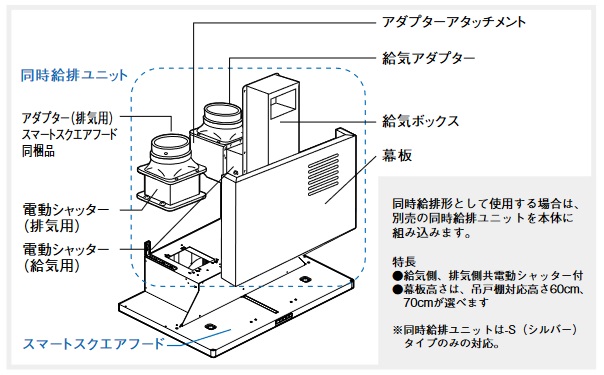 アダプターアタッチメント

給気アダプター

同時給排ユニット

アダプター(排気用)
スマートスクエアフード
同梱品

給気ボックス

幕板

電動シャッター
(排気用)

電動シャッター
(給気用)

スマートスクエアフード

同時給排形として使用する場合は、別売の同時給排ユニットを本体に組み込みます。

特長
●給気側、排気側共電動シャッター付
●幕板高さは、吊戸棚対応高さ60cm、70cmが選べます

※同時給排ユニットは-S（シルバー）タイプのみの対応。