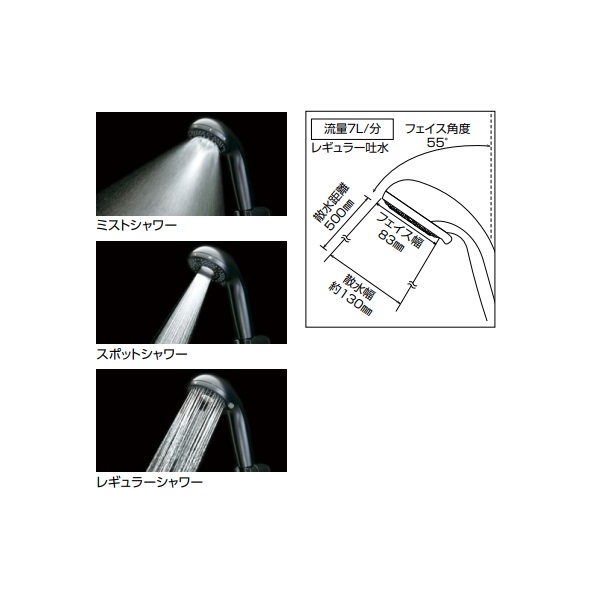 ミストシャワー

スポットシャワー

レギュラーシャワー

流量7L/分
レギュラー吐水

フェイス角度
55°

散水距離
500㎜

フェイス幅
83㎜

散水幅
約130㎜