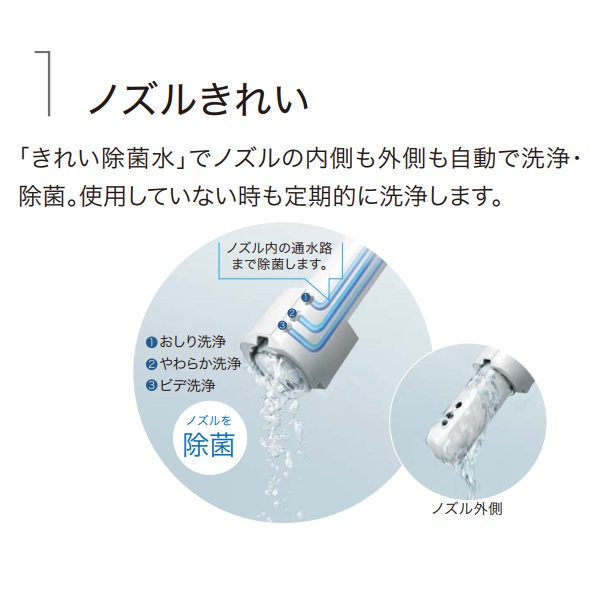 ノズルきれい

「きれい除菌水」でノズルの内側も外側も自動で洗浄・除菌。使用していない時も定期的に洗浄します。

ノズル内の通水路まで除菌します。

❶
❷
❸

❶おしり洗浄
❷やわらか洗浄
❸ビデ洗浄

ノズルを
除菌

ノズル外側